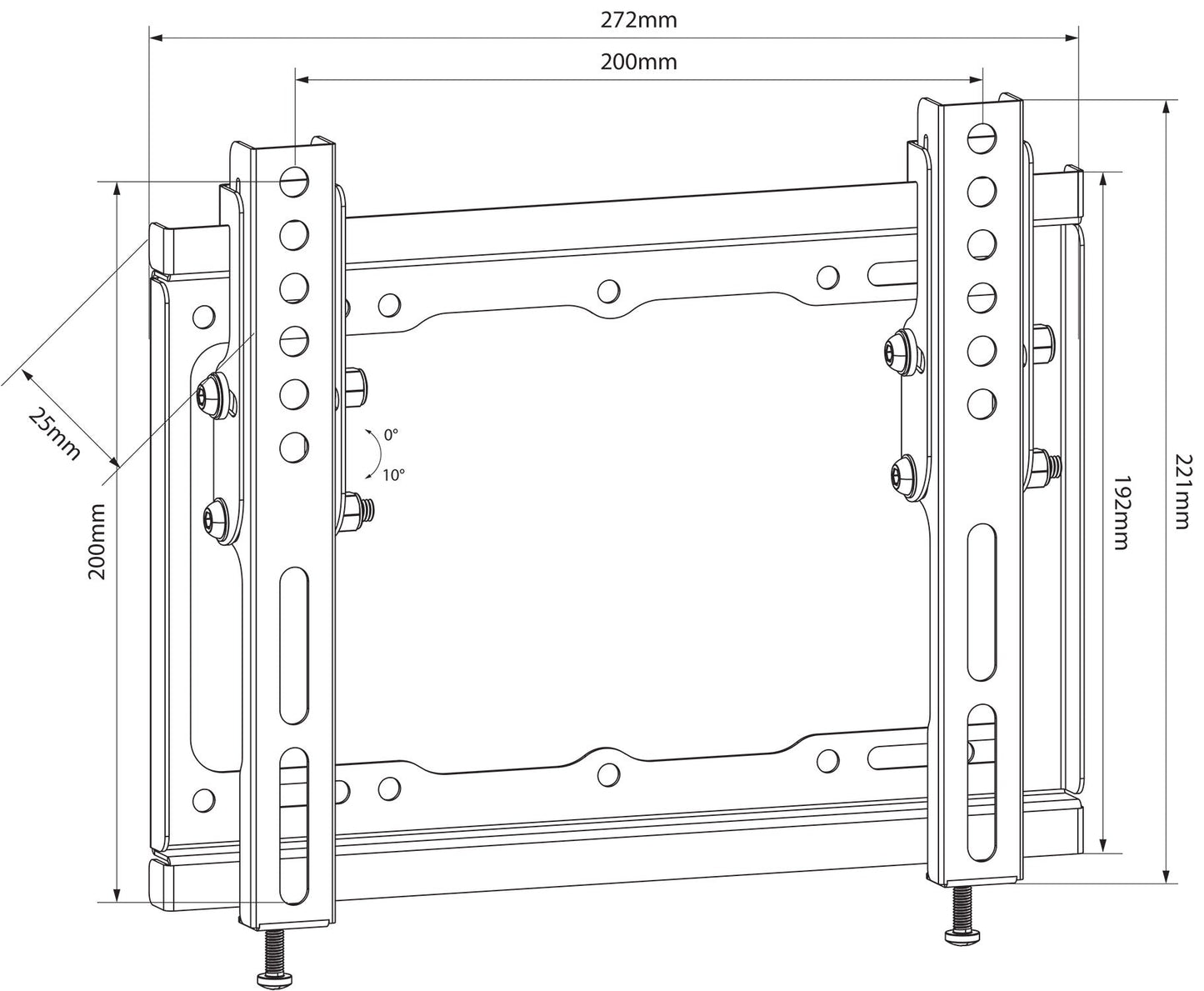 272mm

200mm

25mm

200mm

0°

10°

192mm

221mm